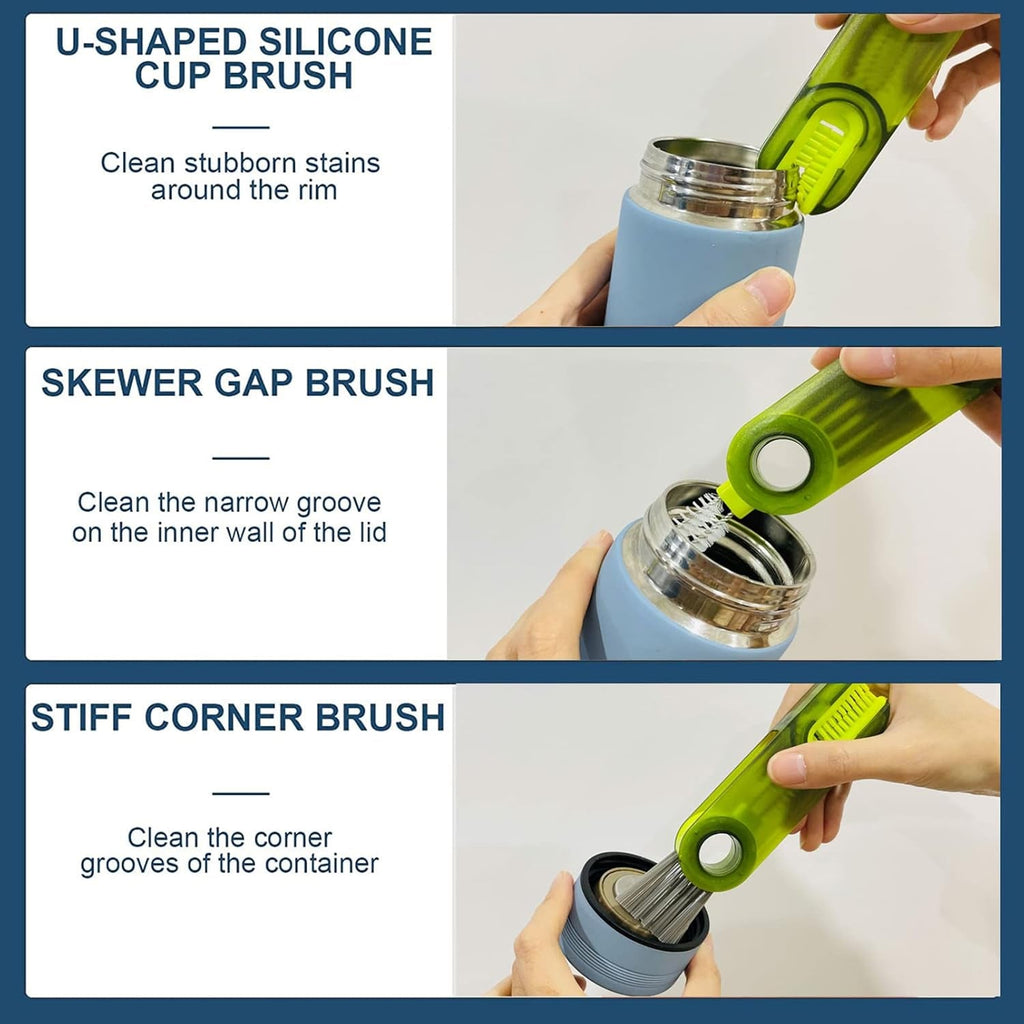 U-SHAPED SILICONE CUP BRUSH

Clean stubborn stains around the rim

SKEWER GAP BRUSH

Clean the narrow groove on the inner wall of the lid

STIFF CORNER BRUSH

Clean the corner grooves of the container